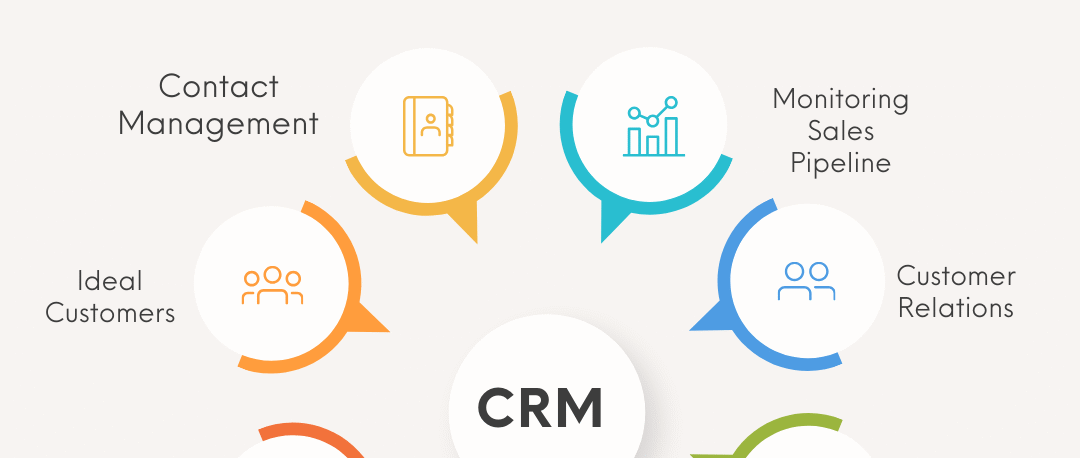 Contact Management

Monitoring Sales Pipeline

Ideal Customers

Customer Relations

CRM